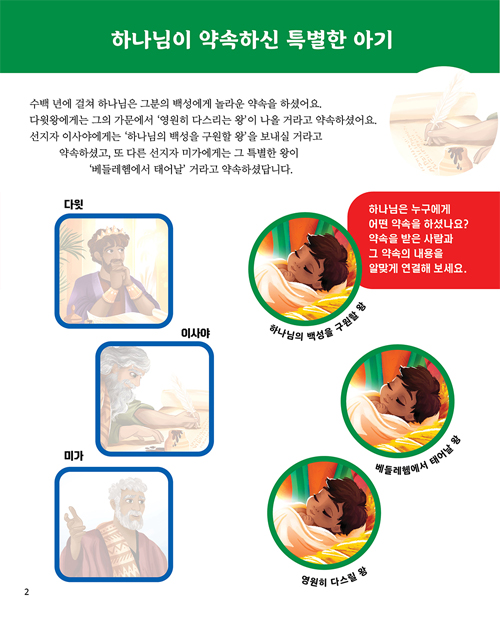 하나님이 약속하신 특별한 아기

수백 년에 걸쳐 하나님은 그분의 백성에게 놀라운 약속을 하셨어요. 다윗왕에게는 그의 가문에서 '영원히 다스리는 왕'이 나올 거라고 약속하셨어요. 선지자 이사야에게는 '하나님의 백성을 구원할 왕'을 보내실 거라고 약속하셨고, 또 다른 선지자 미가에게는 그 특별한 왕이 '베들레헴에서 태어날' 거라고 약속하셨답니다.

하나님은 누구에게 어떤 약속을 하셨나요? 약속을 받은 사람과 그 약속의 내용을 알맞게 연결해 보세요.

다윗

이사야

미가

하나님의 백성을 구원할 왕

베들레헴에서 태어날 왕

영원히 다스릴 왕

2